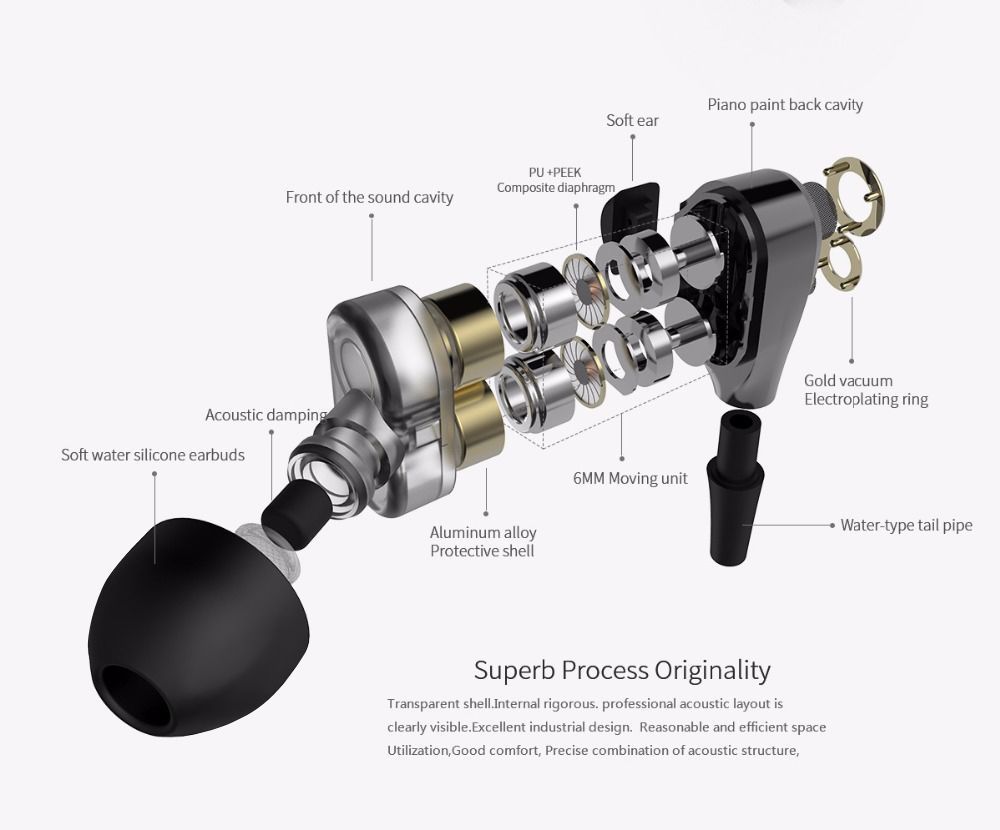 Piano paint back cavity

Soft ear

PU +PEEK
Composite diaphragm

Front of the sound cavity

Gold vacuum
Electroplating ring

Acoustic damping

Soft water silicone earbuds

6MM Moving unit

Aluminum alloy
Protective shell

Water-type tail pipe

Superb Process Originality

Transparent shell.Internal rigorous. professional acoustic layout is clearly visible.Excellent industrial design. Reasonable and efficient space Utilization,Good comfort, Precise combination of acoustic structure,